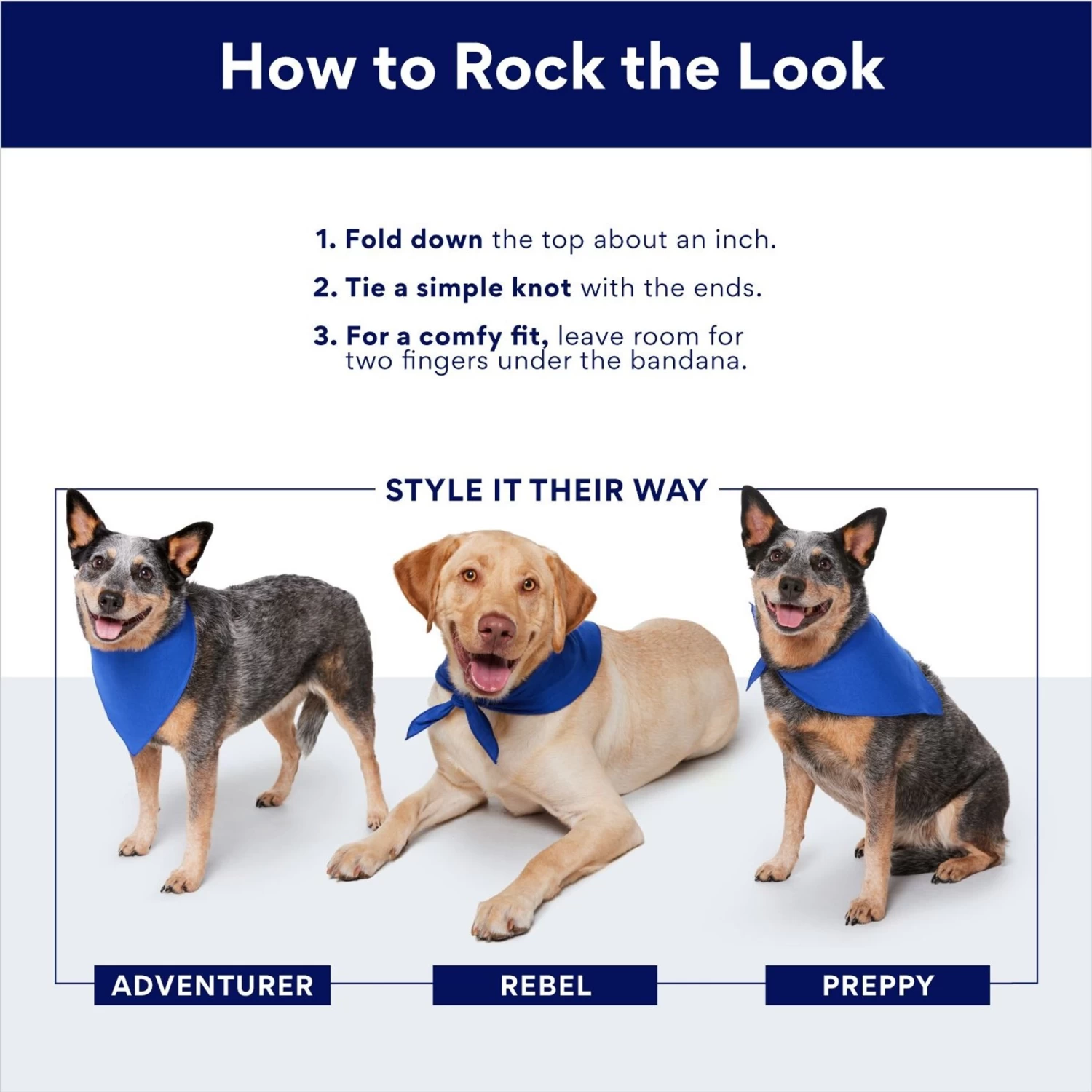 How to Rock the Look

1. Fold down the top about an inch.

2. Tie a simple knot with the ends.

3. For a comfy fit, leave room for two fingers under the bandana.

STYLE IT THEIR WAY

ADVENTURER

REBEL

PREPPY